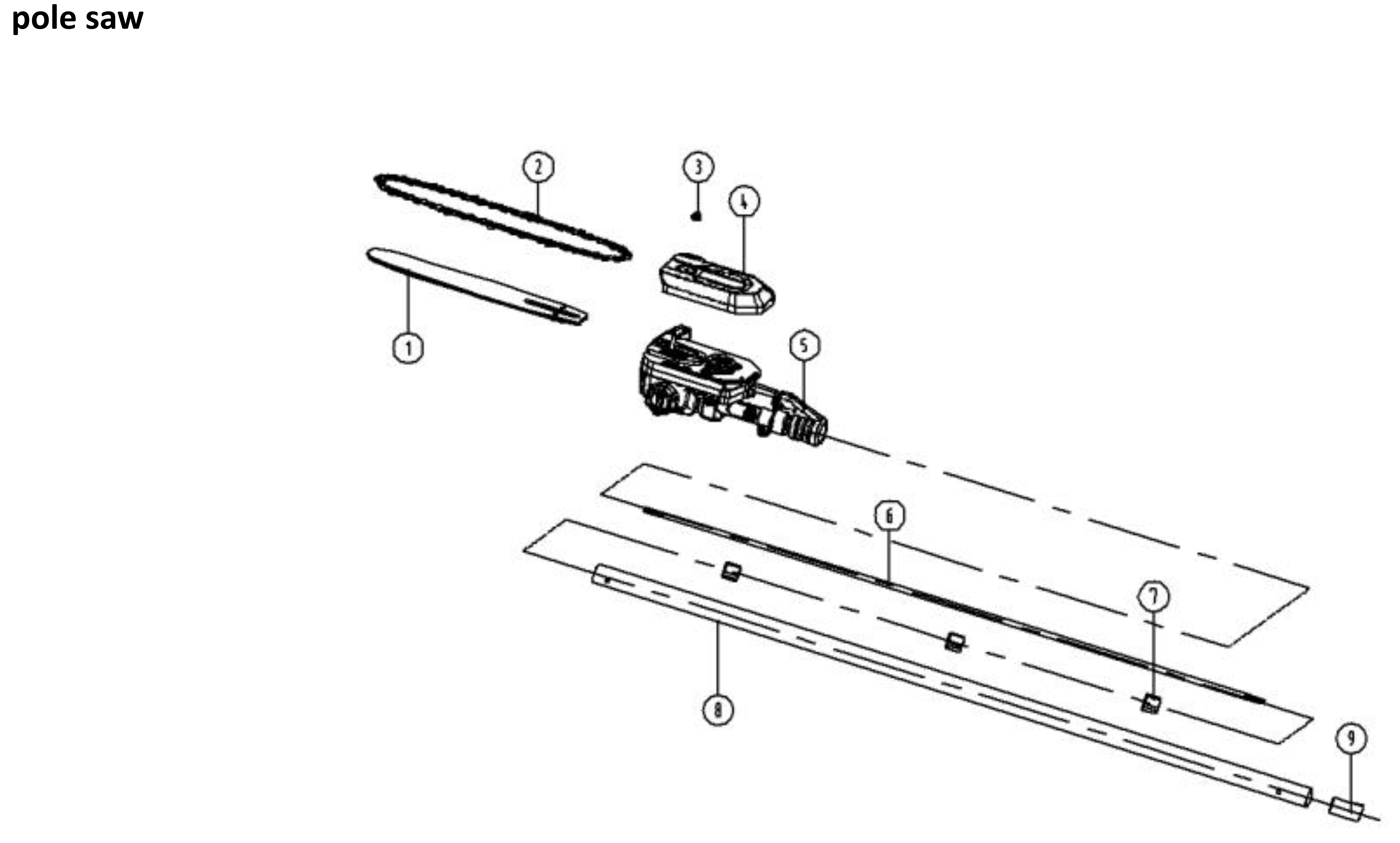 pole saw

2
3
4
1
5
6
7
8
9