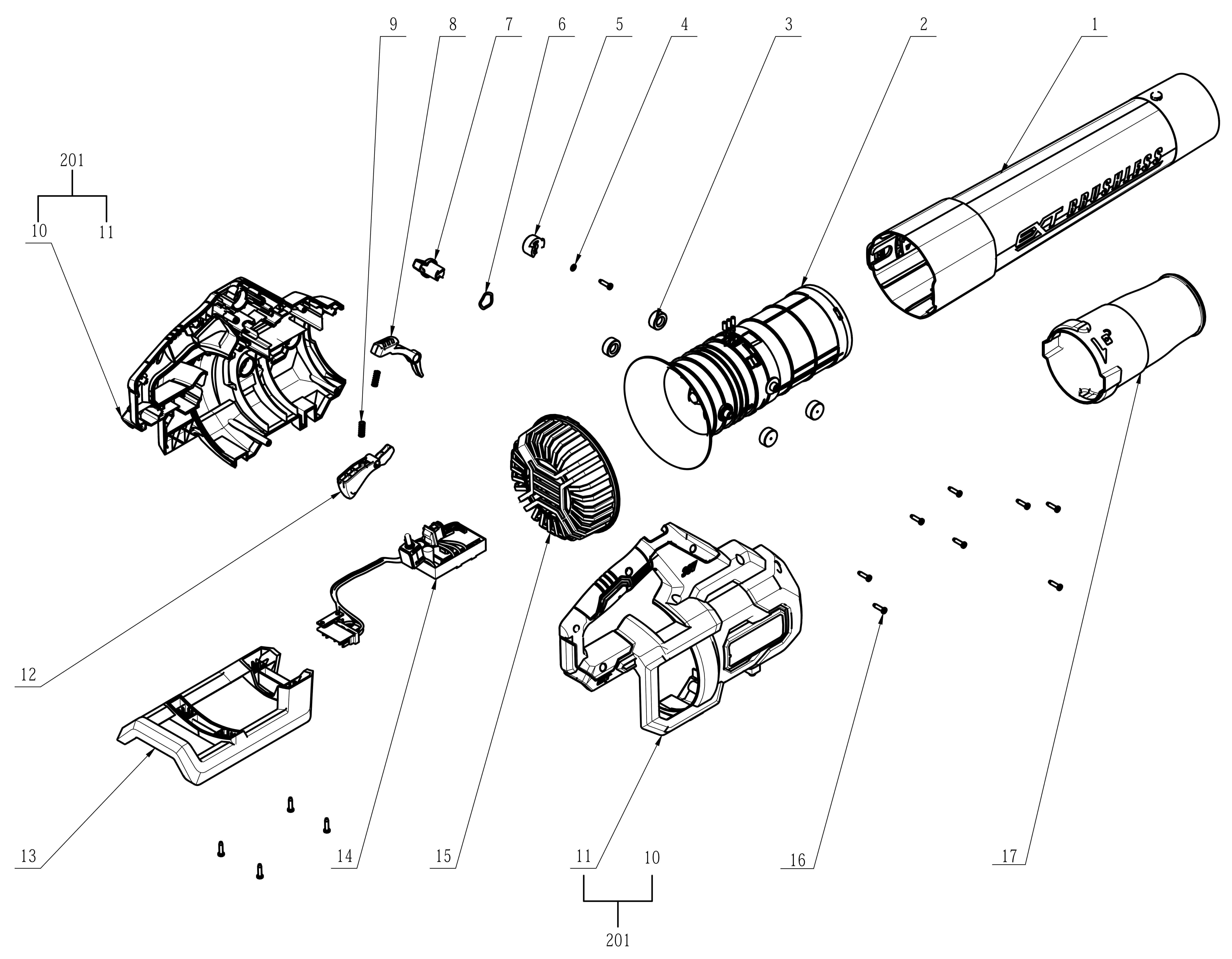 9 8 7 6 5 4 3 2 1

201

10 11

EXT BRUSHLESS

12

13

14

15

11 10

201

16

17