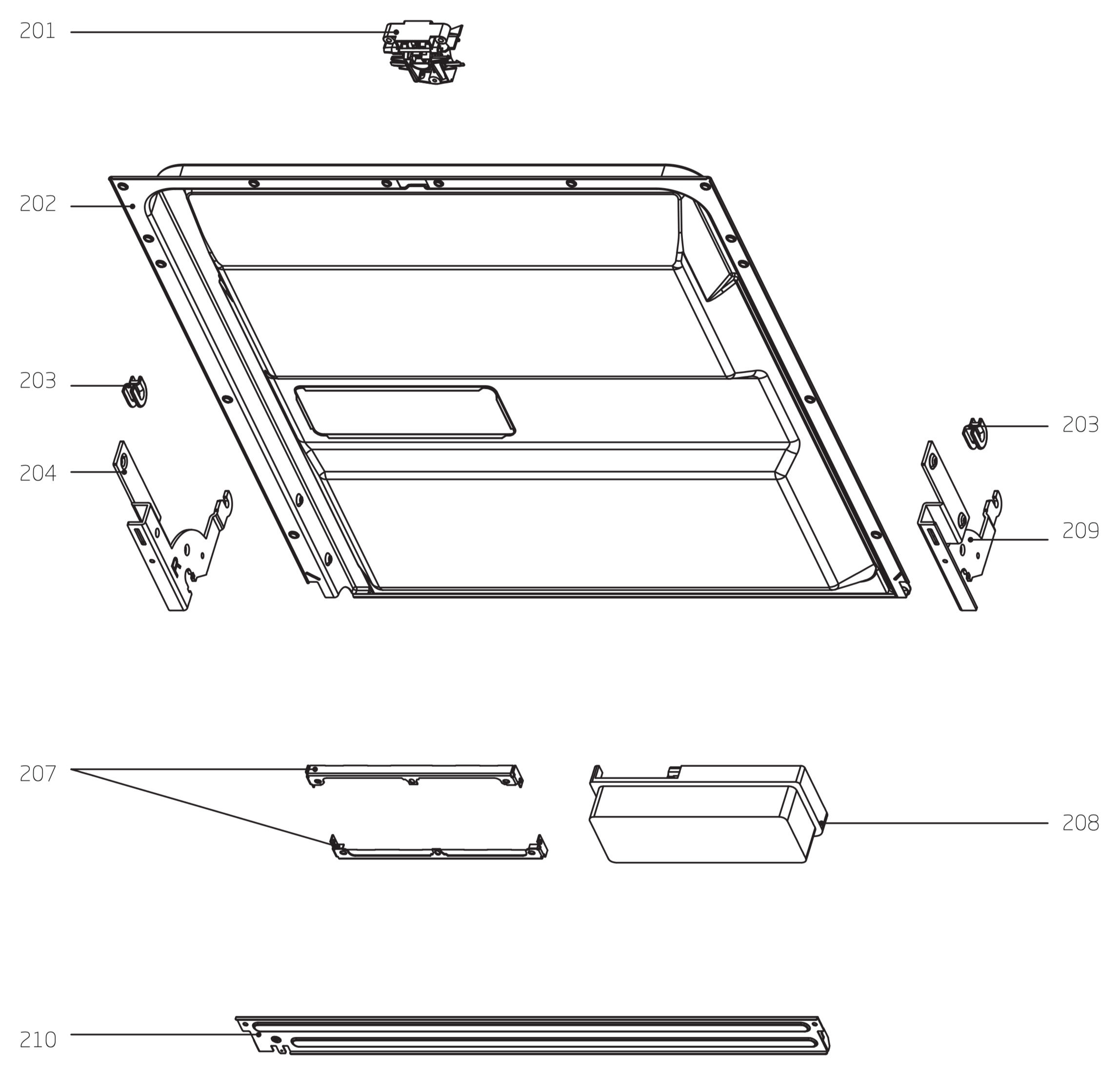 201
202
203
203
204
209
207
208
210