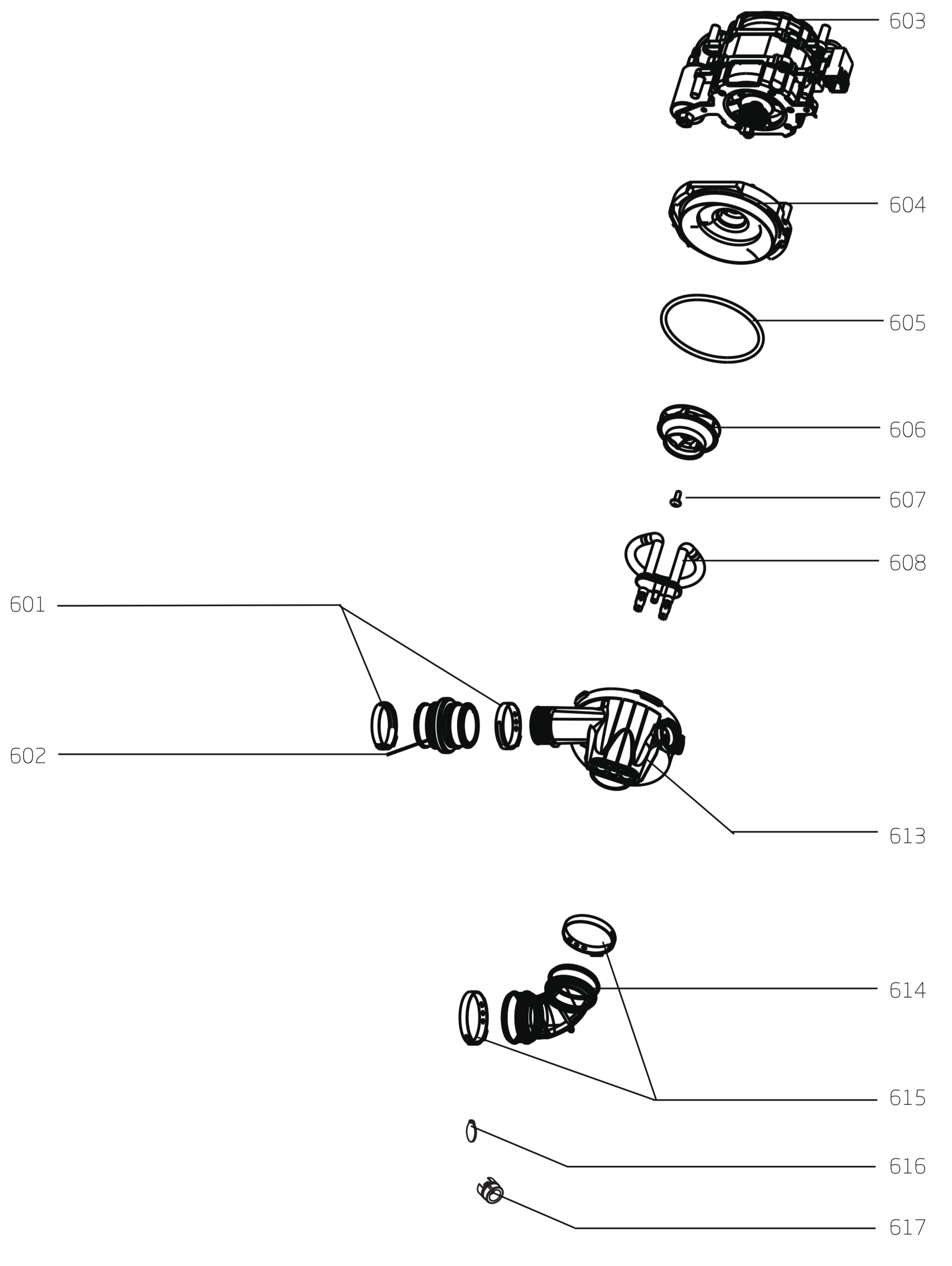 603

604

605

606

607

608

601

602

613

614

615

616

617