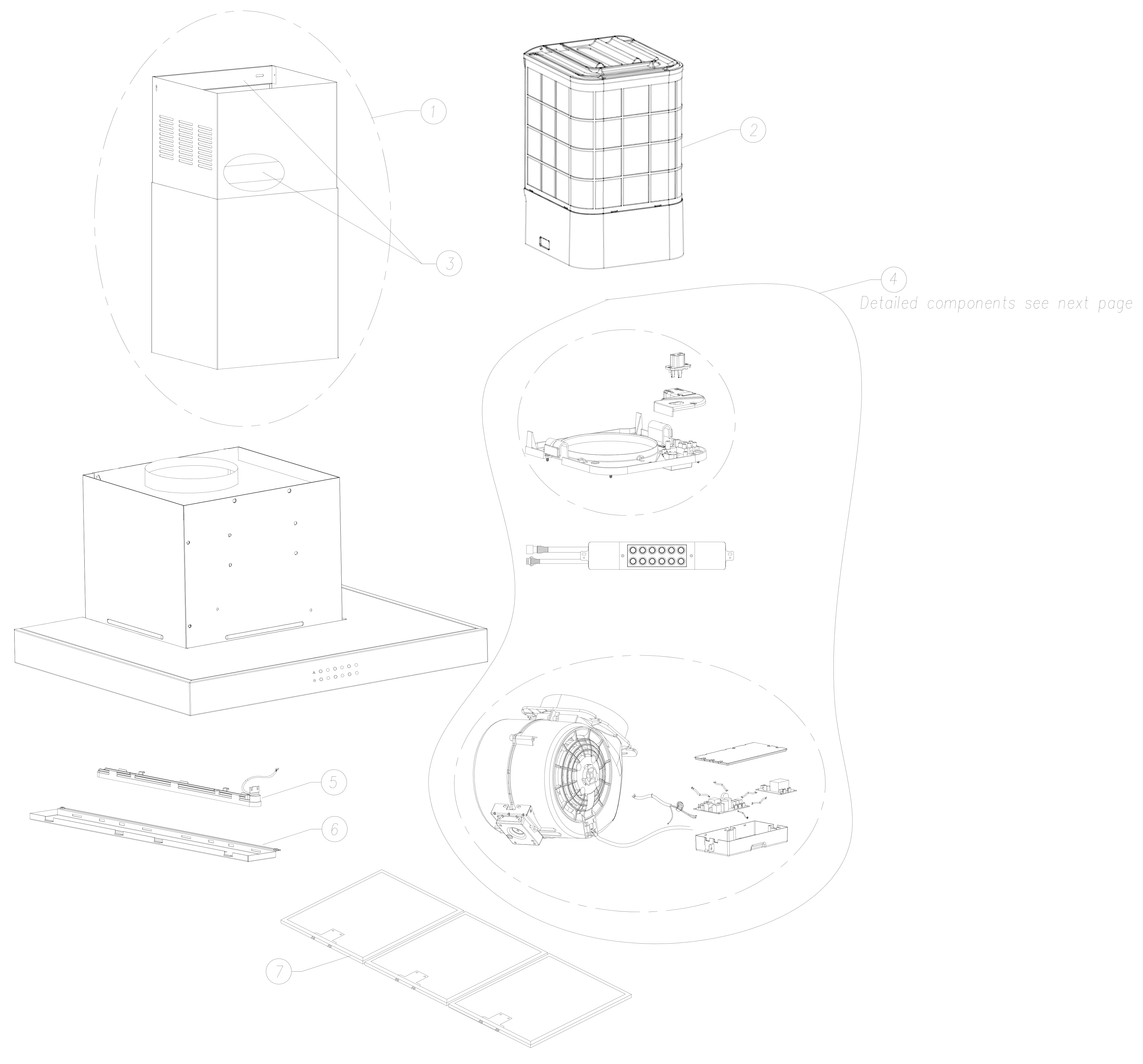 1

2

3

4
Detailed components see next page

5

6

7