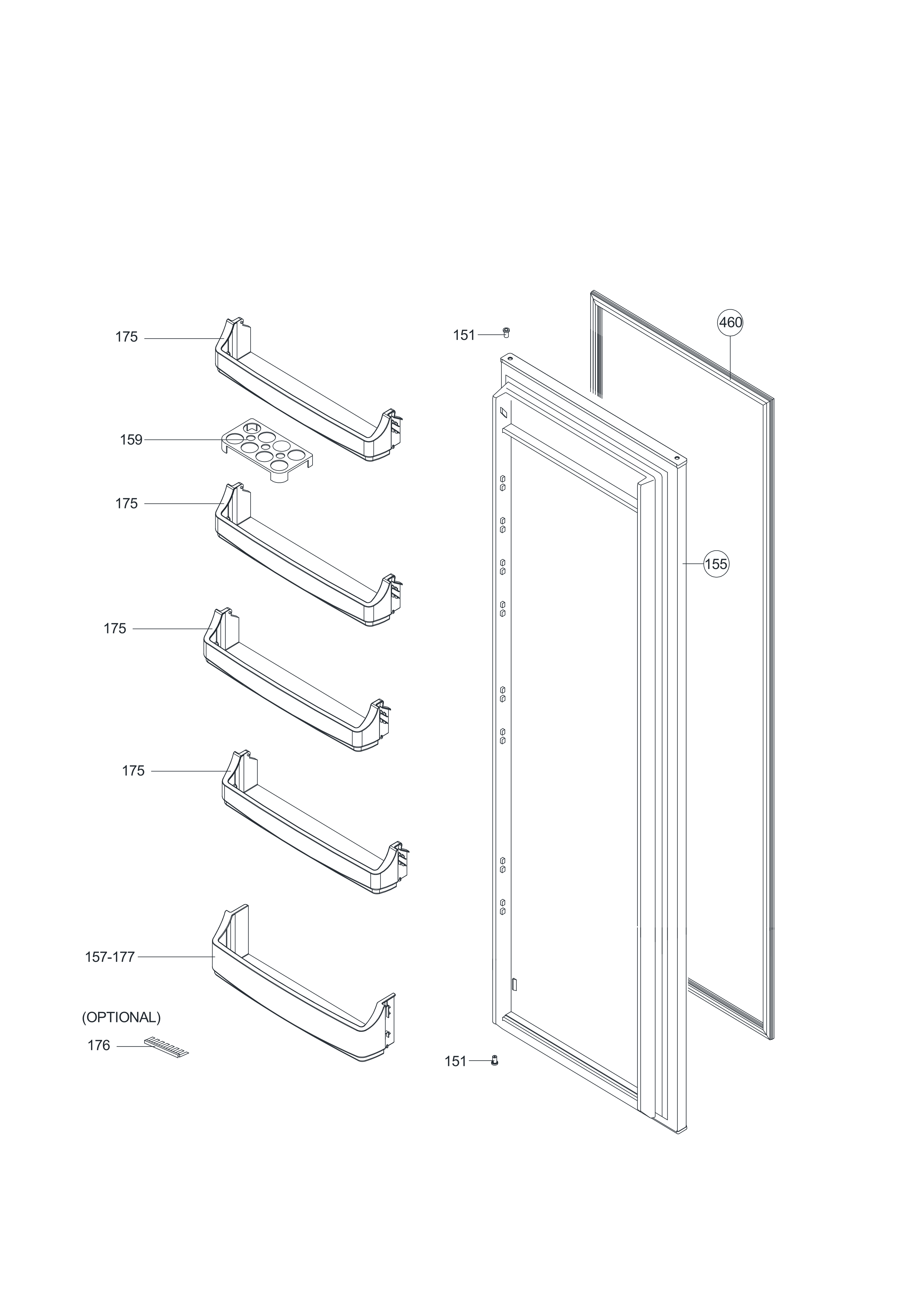 175

159

175

175

175

157-177

(OPTIONAL)

176

151

460

155

151