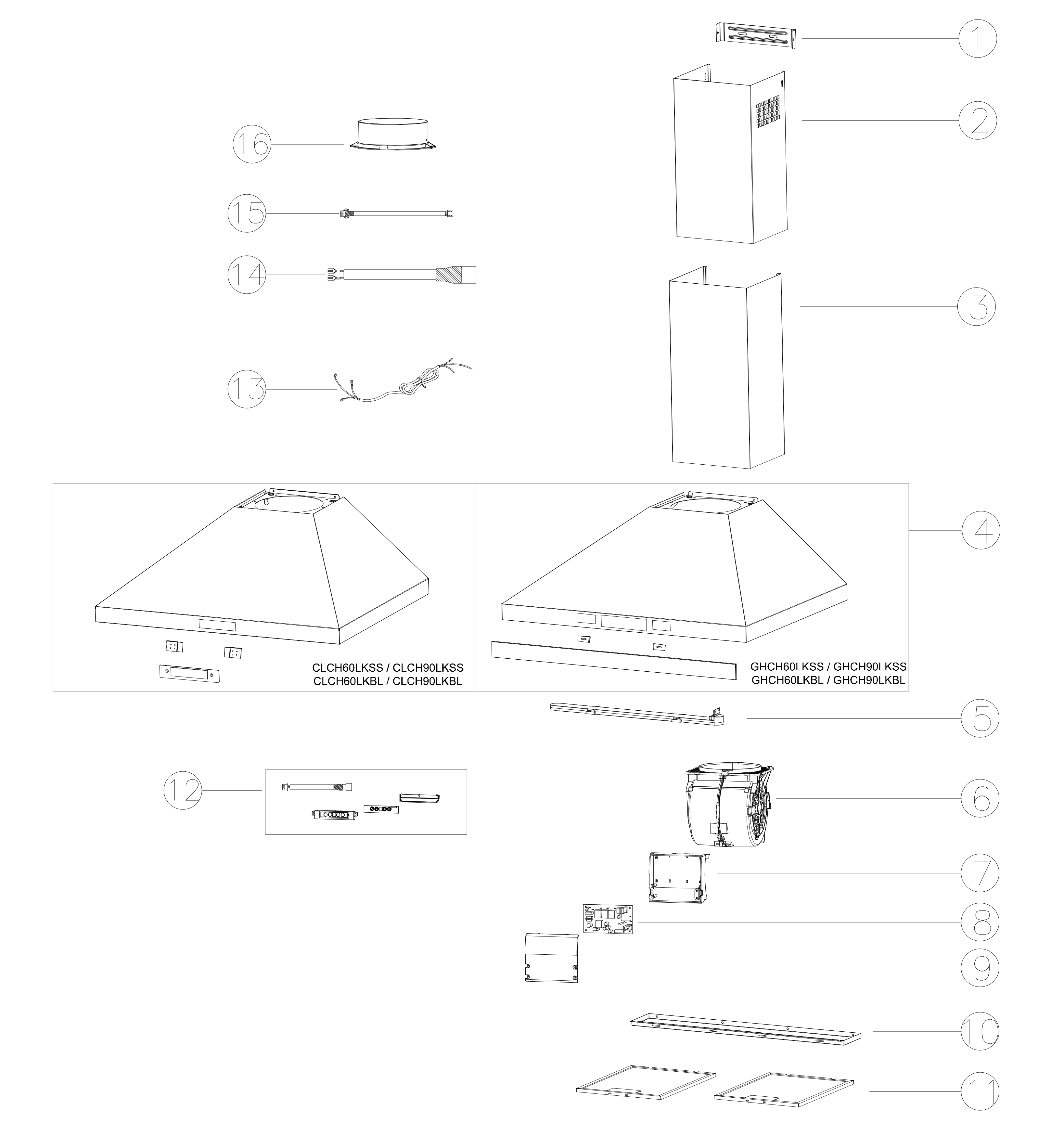 1

2

16

15

14

3

13

4

CLCH60LKSS / CLCH90LKSS
CLCH60LKBL / CLCH90LKBL

GHCH60LKSS / GHCH90LKSS
GHCH60LKBL / GHCH90LKBL

5

12

6

7

8

9

10

11