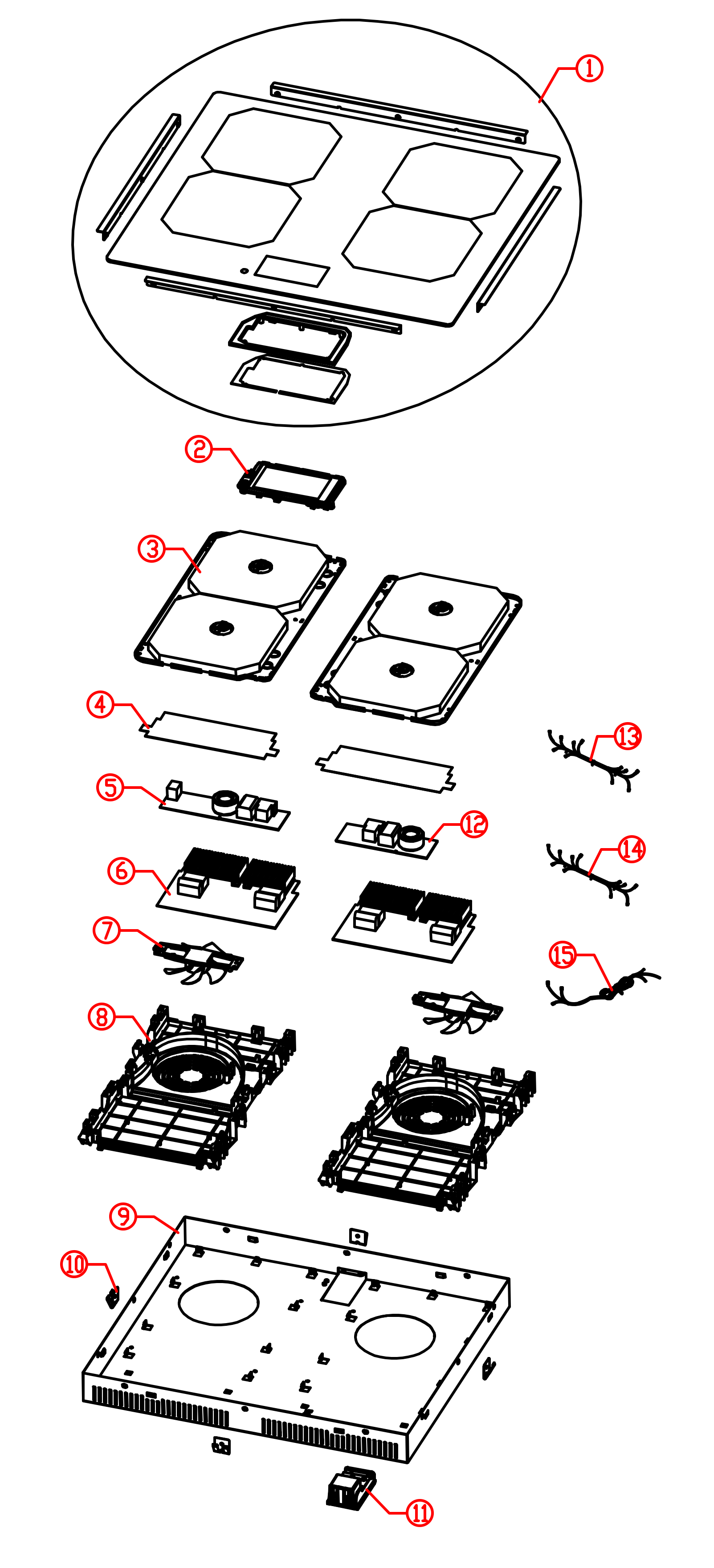 1
2
3
4
13
5
12
14
6
7
15
8
9
10
11