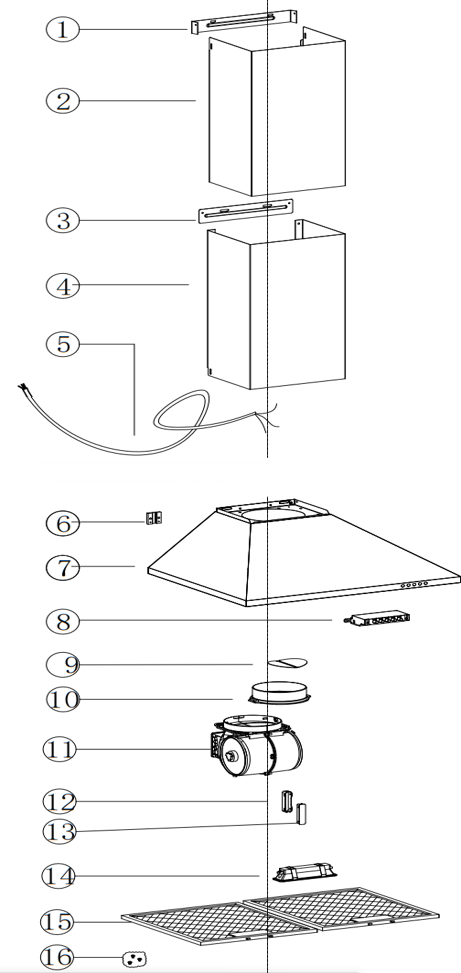 1
2
3
4
5
6
7
8
9
10
11
12
13
14
15
16