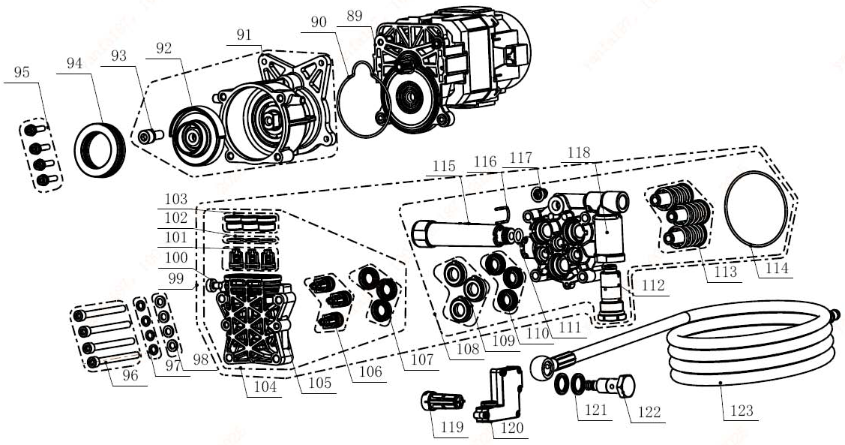 95
94
93
92
91
90
89
115
116
117
118
103
102
101
100
99
113
114
112
111
110
109
108
107
106
105
104
98
97
96
119
120
121
122
123